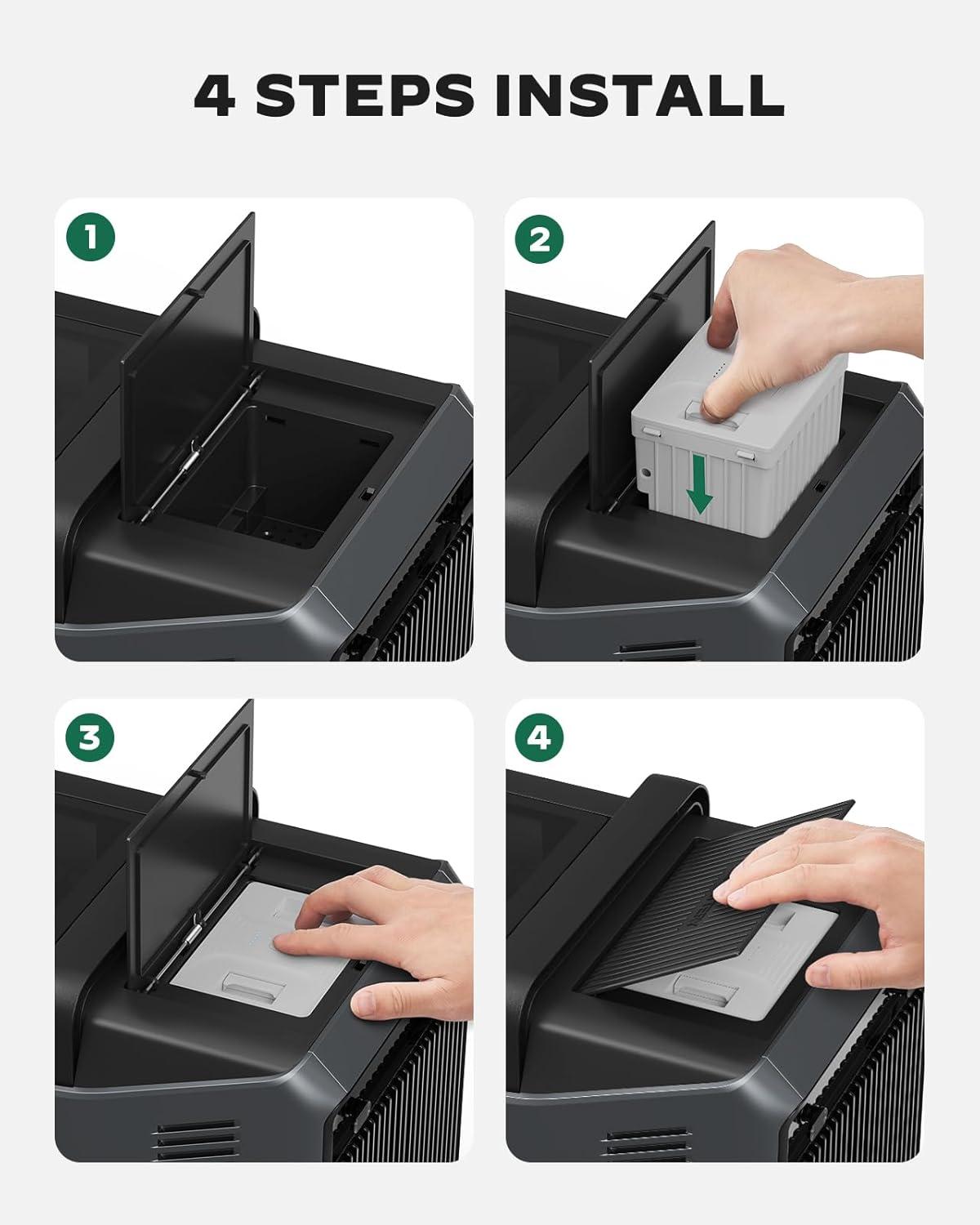 4 STEPS INSTALL

1

2

3

4